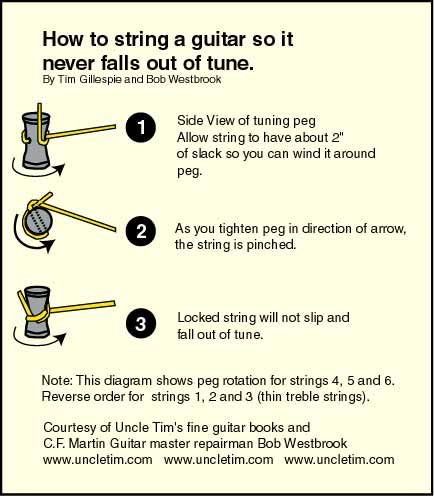 How to string a guitar so it never falls out of tune.
By Tim Gillespie and Bob Westbrook

1

Side View of tuning peg
Allow string to have about 2" of slack so you can wind it around peg.

2

As you tighten peg in direction of arrow, the string is pinched.

3

Locked string will not slip and fall out of tune.

Note: This diagram shows peg rotation for strings 4, 5 and 6. Reverse order for strings 1, 2 and 3 (thin treble strings).

Courtesy of Uncle Tim's fine guitar books and C.F. Martin Guitar master repairman Bob Westbrook
www.uncletim.com www.uncletim.com www.uncletim.com