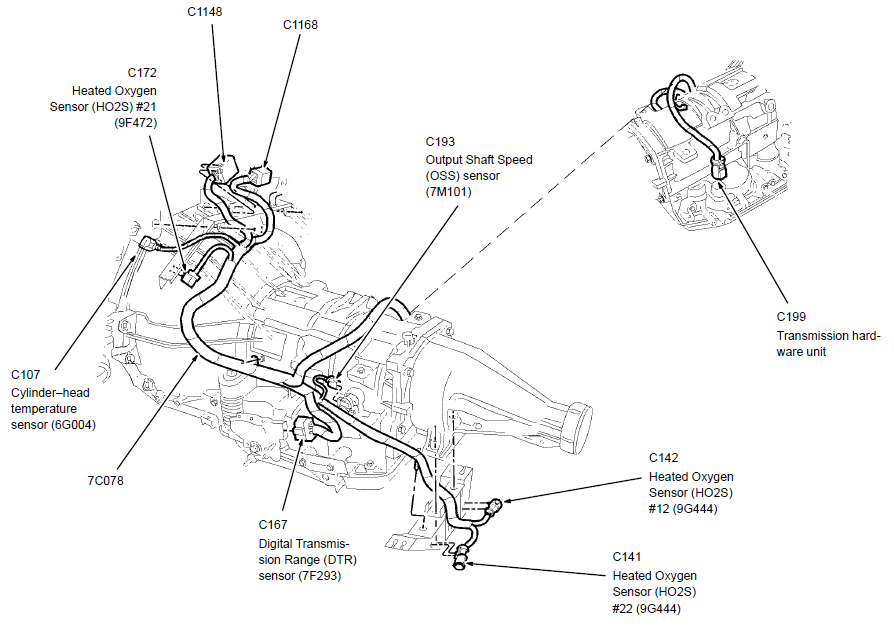 C1148

C1168

C172
Heated Oxygen Sensor (HO2S) #21 (9F472)

C193
Output Shaft Speed (OSS) sensor (7M101)

C199
Transmission hardware unit

C107
Cylinder–head temperature sensor (6G004)

7C078

C167
Digital Transmission Range (DTR) sensor (7F293)

C142
Heated Oxygen Sensor (HO2S) #12 (9G444)

C141
Heated Oxygen Sensor (HO2S) #22 (9G444)