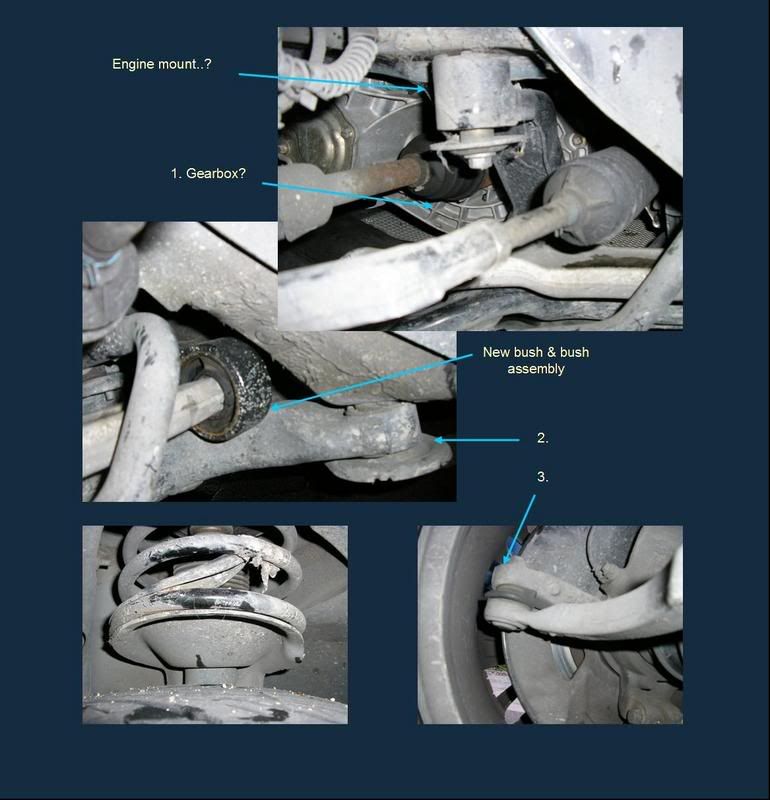 Engine mount..?

1. Gearbox?

New bush & bush assembly

2.

3.